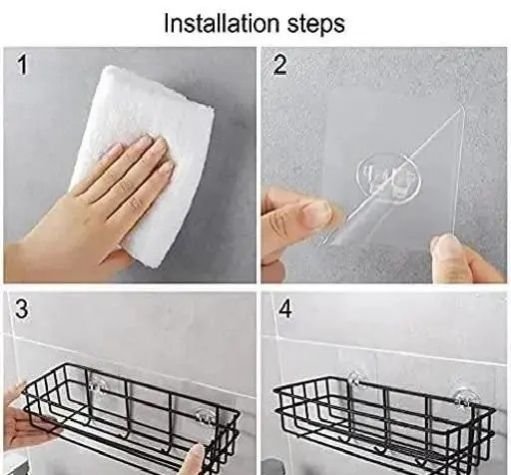 Installation steps

1

2

3

4